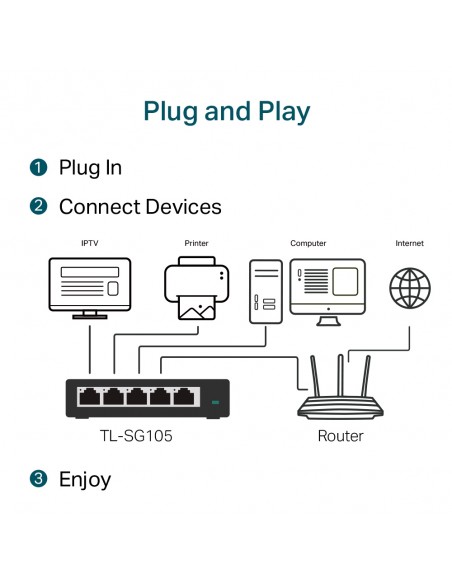 Plug and Play

1 Plug In

2 Connect Devices

IPTV

Printer

Computer

Internet

TL-SG105

Router

3 Enjoy